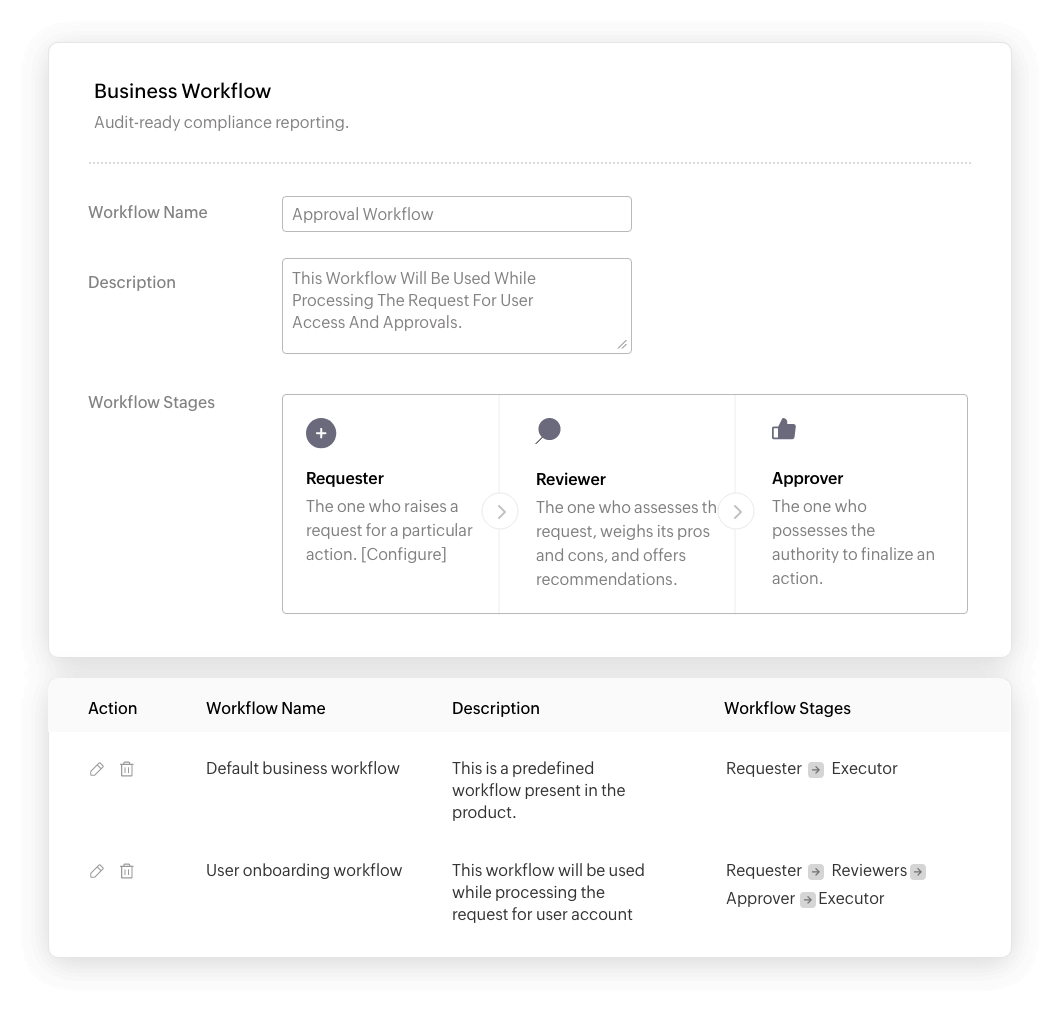 Business Workflow
Audit-ready compliance reporting.

Workflow Name
Approval Workflow

Description
This Workflow Will Be Used While Processing The Request For User Access And Approvals.

Workflow Stages

Requester
The one who raises a request for a particular action. [Configure]

Reviewer
The one who assesses th request, weighs its pros and cons, and offers recommendations.

Approver
The one who possesses the authority to finalize an action.

| Action | Workflow Name | Description | Workflow Stages |
|---|---|---|---|
| | Default business workflow | This is a predefined workflow present in the product. | Requester Executor |
| | User onboarding workflow | This workflow will be used while processing the request for user account | Requester Reviewers Approver Executor |