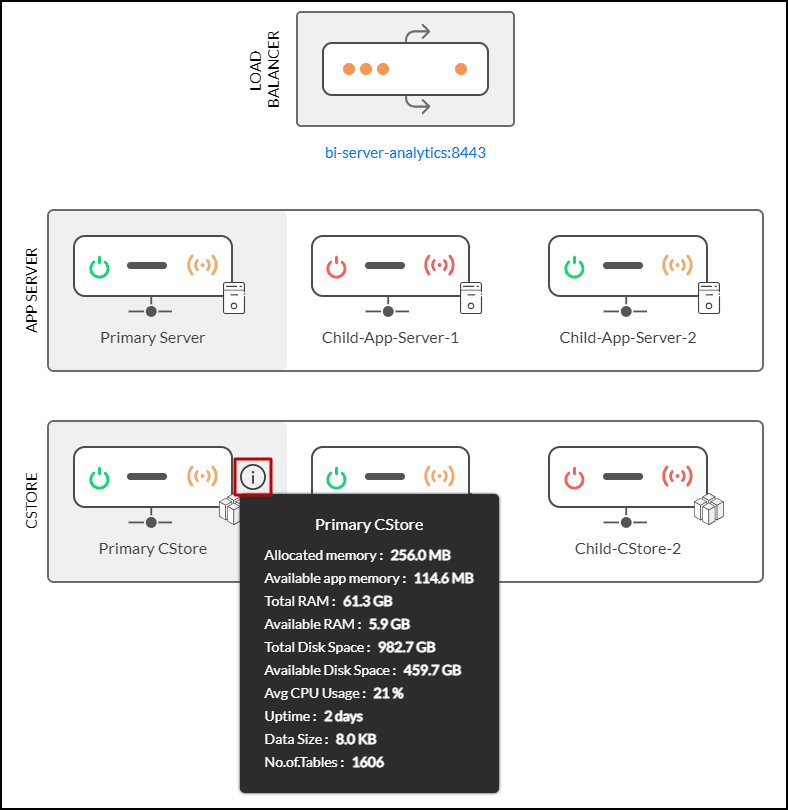 LOAD BALANCER

bi-server-analytics:8443

APP SERVER

Primary Server

Child-App-Server-1

Child-App-Server-2

CSTORE

Primary CStore

Child-CStore-2

Primary CStore
Allocated memory : 256.0 MB
Available app memory : 114.6 MB
Total RAM : 61.3 GB
Available RAM : 5.9 GB
Total Disk Space : 982.7 GB
Available Disk Space : 459.7 GB
Avg CPU Usage : 21 %
Uptime : 2 days
Data Size : 8.0 KB
No.of.Tables : 1606